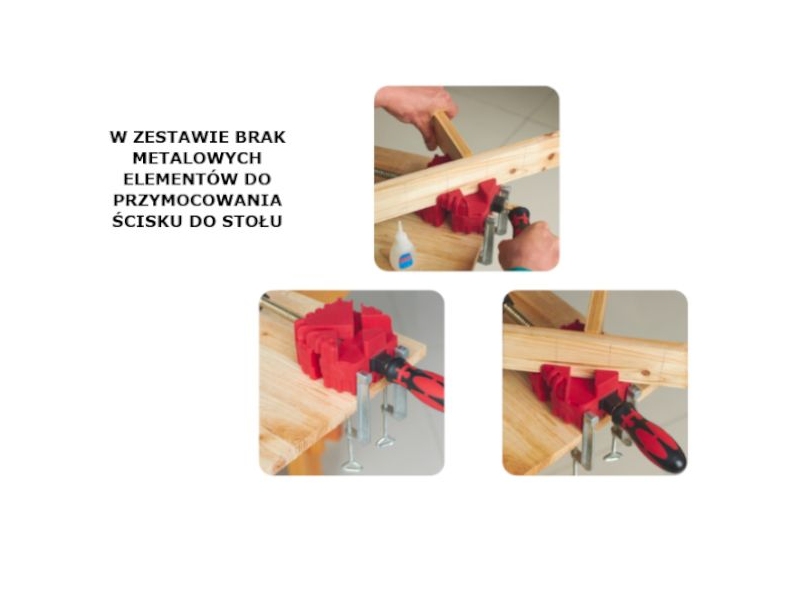 W ZESTAWIE BRAK METALOWYCH ELEMENTÓW DO PRZYMOCOWANIA ŚCISKU DO STOŁU